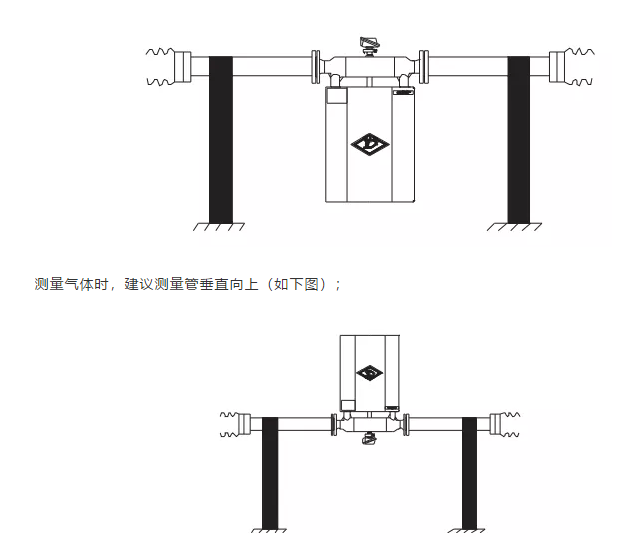 测量气体时，建议测量管垂直向上（如下图）；