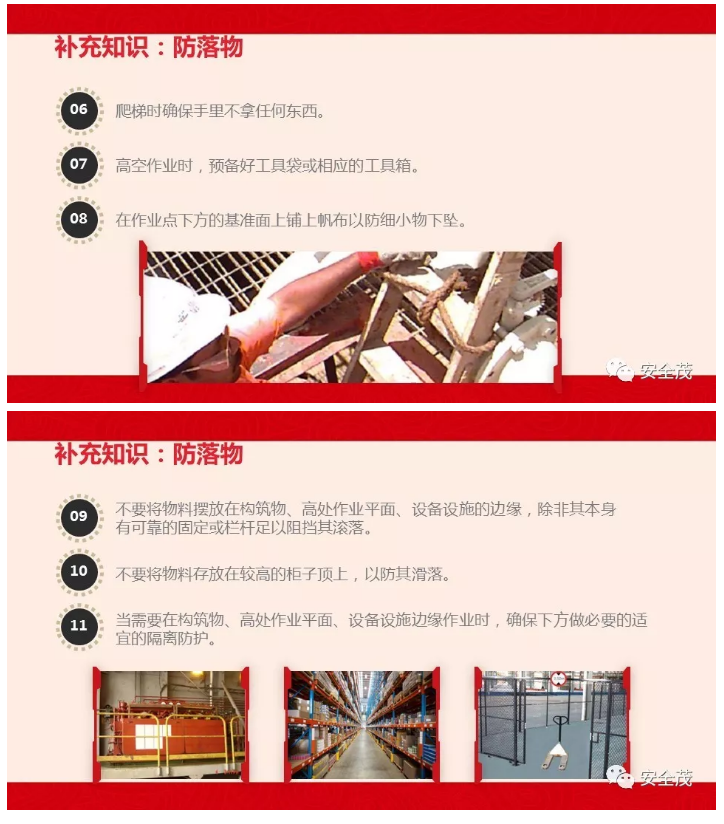 补充知识：防落物

06 爬梯时确保手里不拿任何东西。

07 高空作业时，预备好工具袋或相应的工具箱。

08 在作业点下方的基准面上铺上帆布以防细小物下坠。

安全茂

补充知识：防落物

09 不要将物料摆放在构筑物、高处作业平面、设备设施的边缘，除非其本身有可靠的固定或栏杆足以阻挡其滚落。

10 不要将物料存放在较高的柜子顶上，以防其滑落。

11 当需要在构筑物、高处作业平面、设备设施边缘作业时，确保下方做必要的适宜的隔离防护。

安全茂